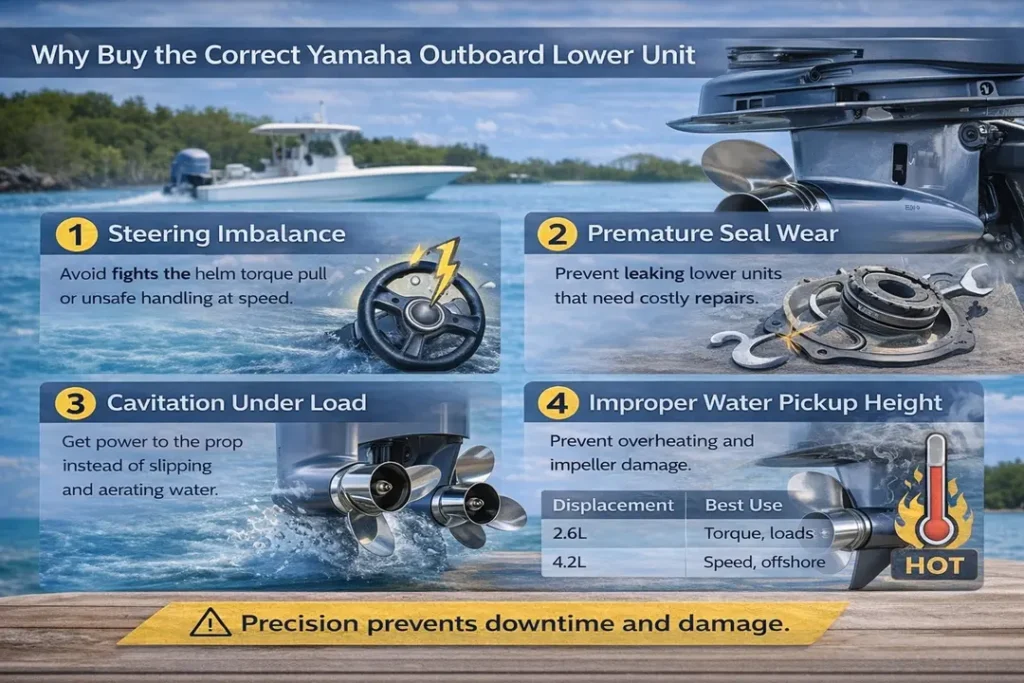 Why Buy the Correct Yamaha Outboard Lower Unit

1 Steering Imbalance

Avoid fights the helm torque pull or unsafe handling at speed.

2 Premature Seal Wear

Prevent leaking lower units that need costly repairs.

3 Cavitation Under Load

Get power to the prop instead of slipping and aerating water.

4 Improper Water Pickup Height

Prevent overheating and impeller damage.

| Displacement | Best Use |
|---|---|
| 2.6L | Torque, loads |
| 4.2L | Speed, offshore |

HOT

Precision prevents downtime and damage.