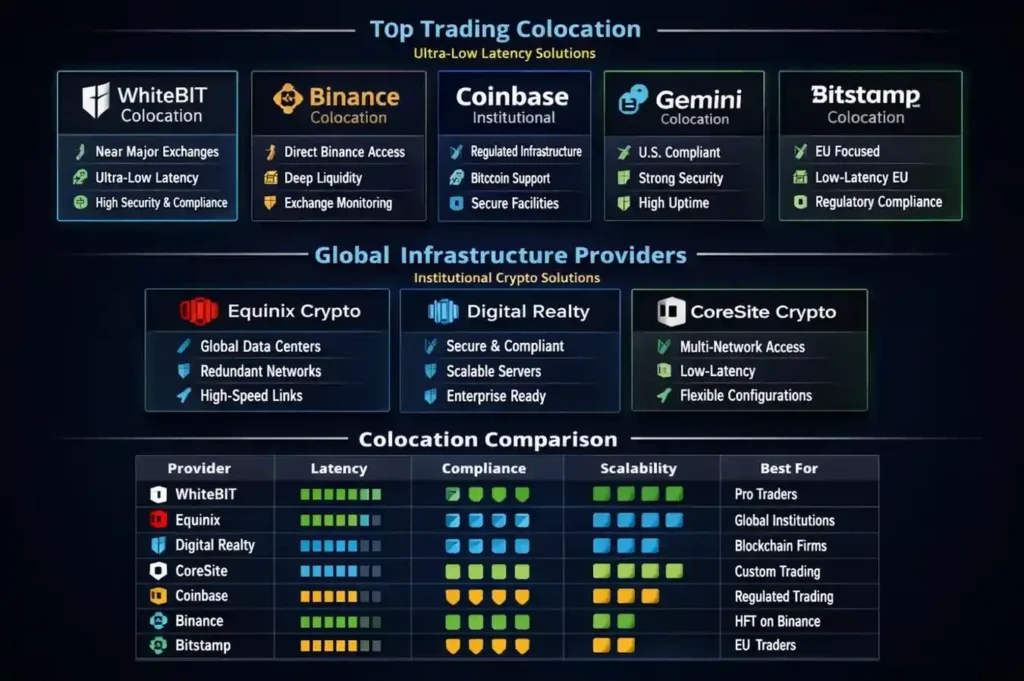 Top Trading Colocation
Ultra-Low Latency Solutions

WhiteBIT
Colocation
Near Major Exchanges
Ultra-Low Latency
High Security & Compliance

Binance
Colocation
Direct Binance Access
Deep Liquidity
Exchange Monitoring

Coinbase
Institutional
Regulated Infrastructure
Bitcoin Support
Secure Facilities

Gemini
Colocation
U.S. Compliant
Strong Security
High Uptime

Bitstamp
Colocation
EU Focused
Low-Latency EU
Regulatory Compliance

Global Infrastructure Providers
Institutional Crypto Solutions

Equinix Crypto
Global Data Centers
Redundant Networks
High-Speed Links

Digital Realty
Secure & Compliant
Scalable Servers
Enterprise Ready

CoreSite Crypto
Multi-Network Access
Low-Latency
Flexible Configurations

Colocation Comparison

| Provider | Latency | Compliance | Scalability | Best For |
|---|---|---|---|---|
| WhiteBIT | | | | Pro Traders |
| Equinix | | | | Global Institutions |
| Digital Realty | | | | Blockchain Firms |
| CoreSite | | | | Custom Trading |
| Coinbase | | | | Regulated Trading |
| Binance | | | | HFT on Binance |
| Bitstamp | | | | EU Traders |