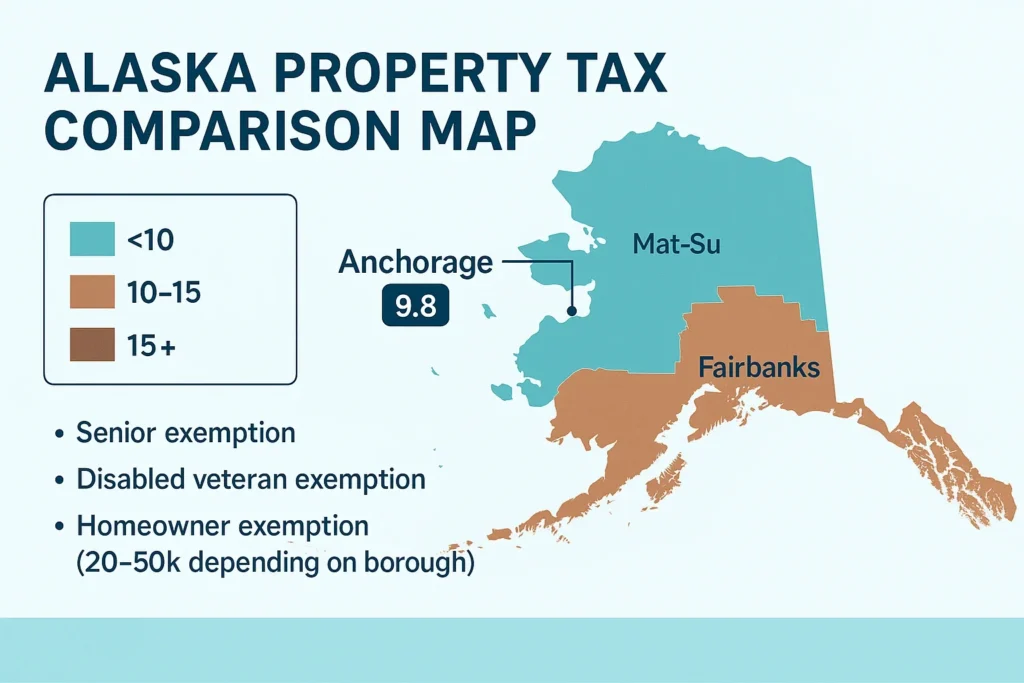 ALASKA PROPERTY TAX COMPARISON MAP

<10
10–15
15+

Anchorage
9.8

Mat-Su

Fairbanks

• Senior exemption
• Disabled veteran exemption
• Homeowner exemption (20–50k depending on borough)