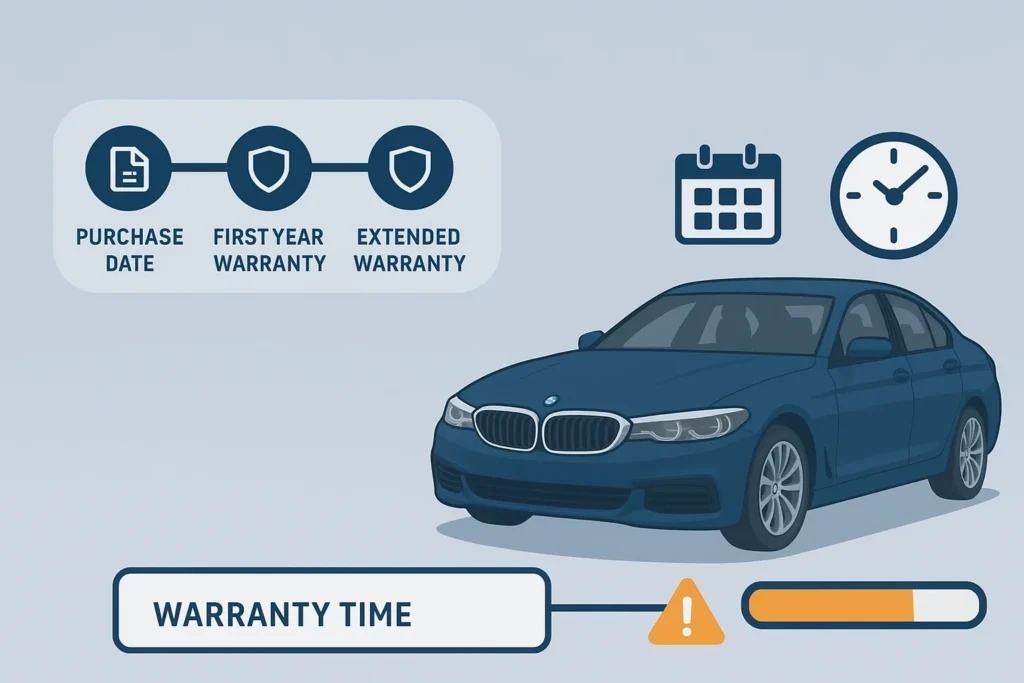 PURCHASE DATE

FIRST YEAR WARRANTY

EXTENDED WARRANTY

WARRANTY TIME