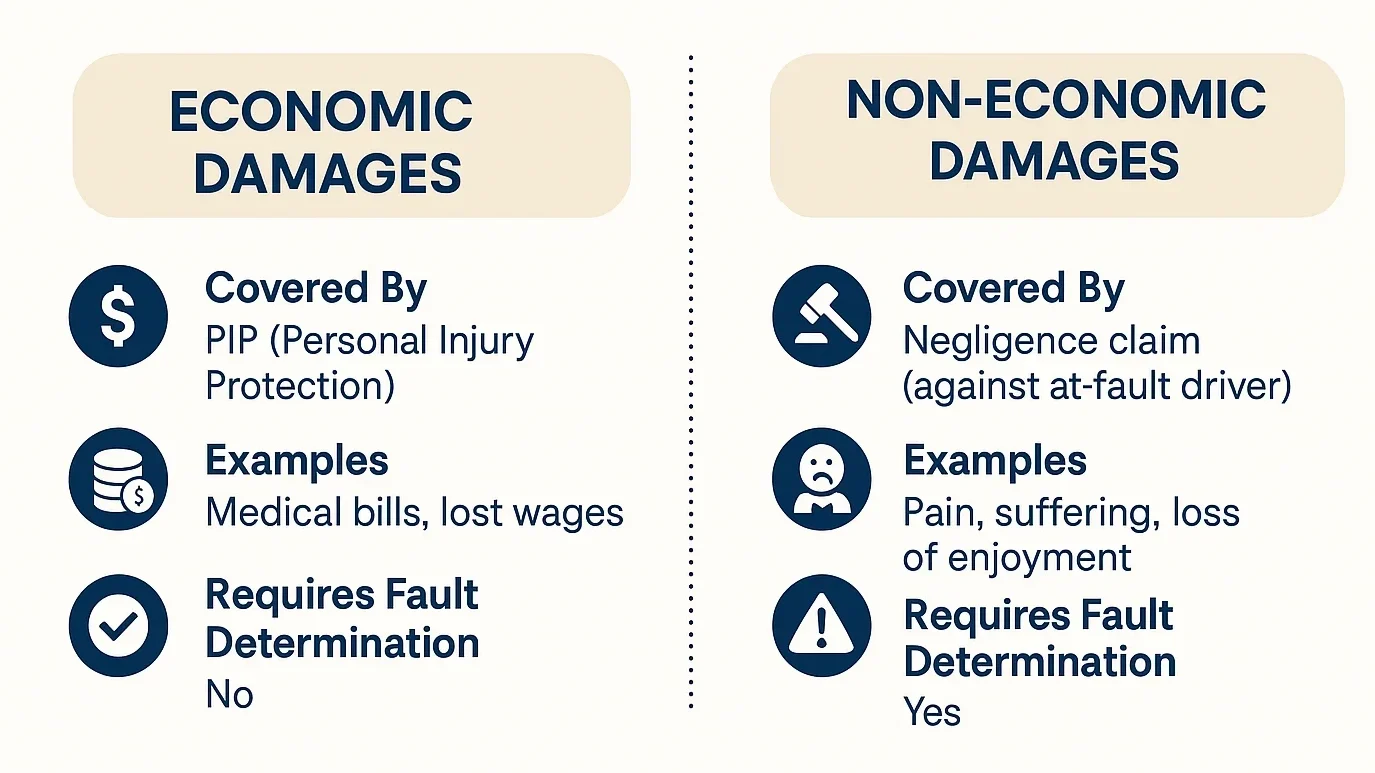 ECONOMIC DAMAGES

Covered By
PIP (Personal Injury Protection)

Examples
Medical bills, lost wages

Requires Fault Determination
No

NON-ECONOMIC DAMAGES

Covered By
Negligence claim (against at-fault driver)

Examples
Pain, suffering, loss of enjoyment

Requires Fault Determination
Yes