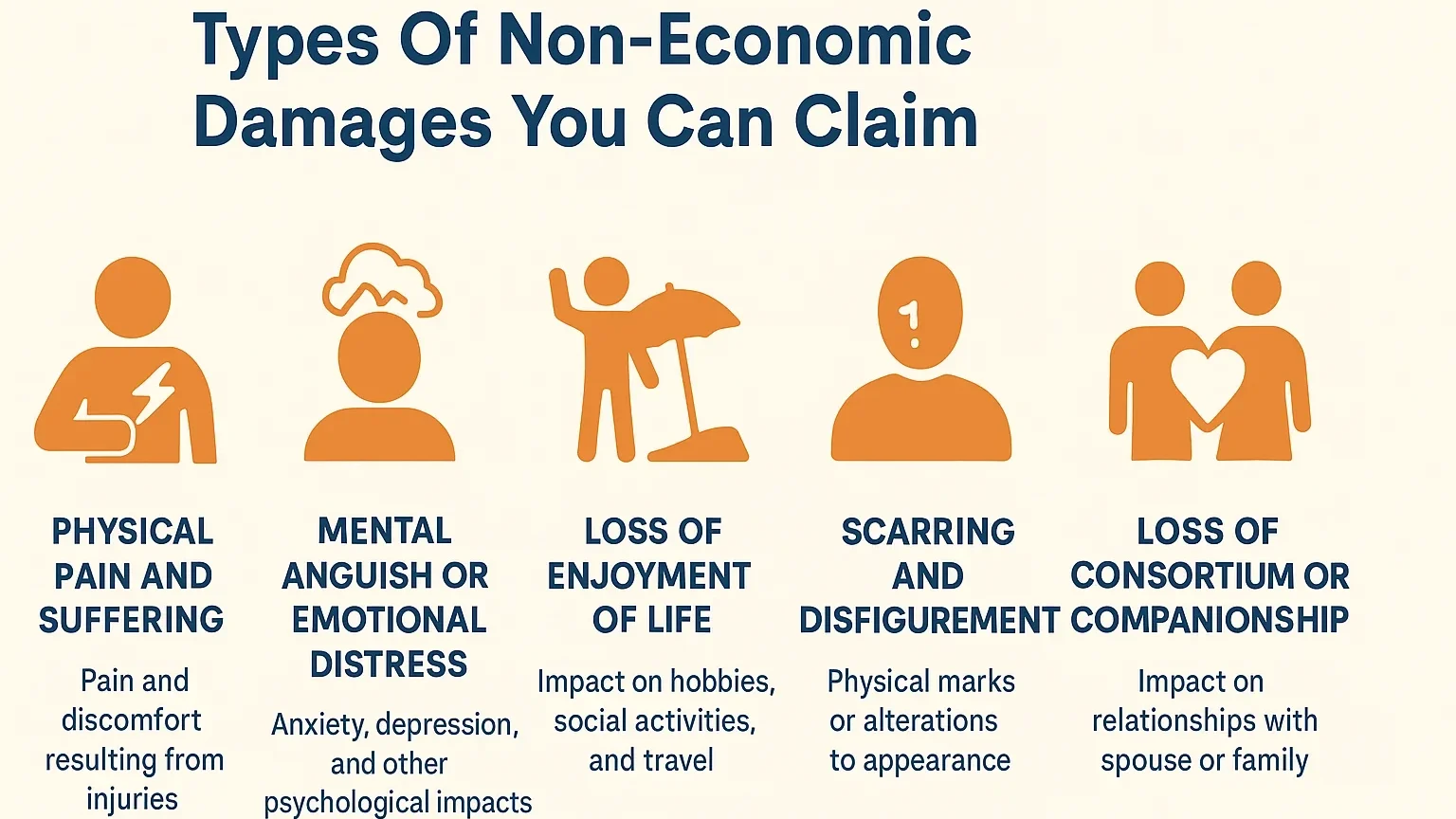 Types Of Non-Economic Damages You Can Claim

PHYSICAL PAIN AND SUFFERING

Pain and discomfort resulting from injuries

MENTAL ANGUISH OR EMOTIONAL DISTRESS

Anxiety, depression, and other psychological impacts

LOSS OF ENJOYMENT OF LIFE

Impact on hobbies, social activities, and travel

SCARRING AND DISFIGUREMENT

Physical marks or alterations to appearance

LOSS OF CONSORTIUM OR COMPANIONSHIP

Impact on relationships with spouse or family