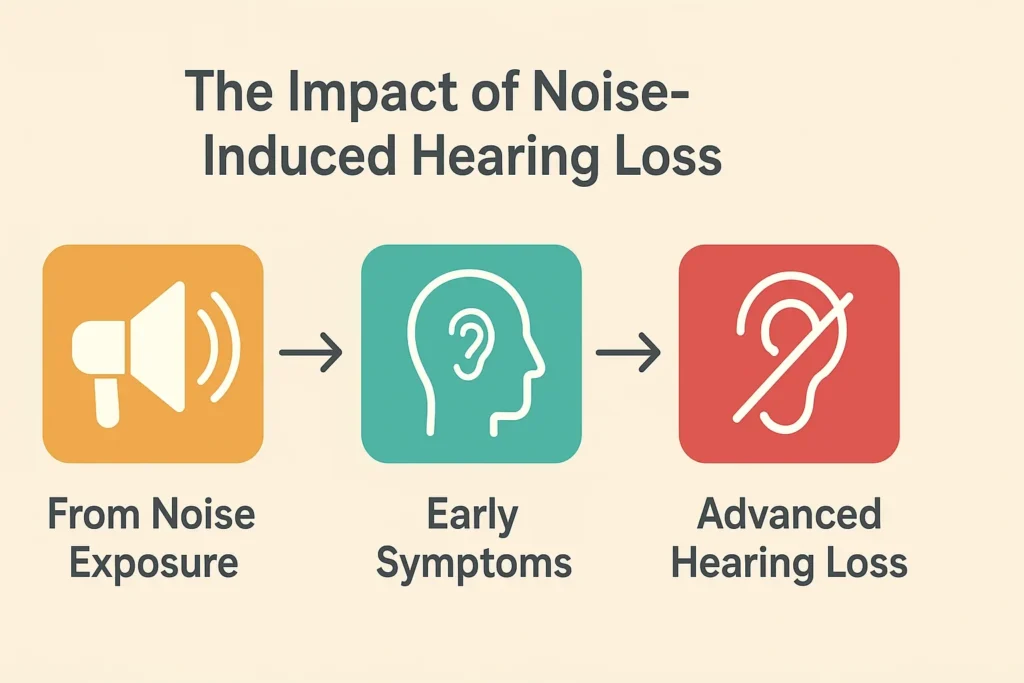 The Impact of Noise-Induced Hearing Loss

From Noise Exposure

Early Symptoms

Advanced Hearing Loss