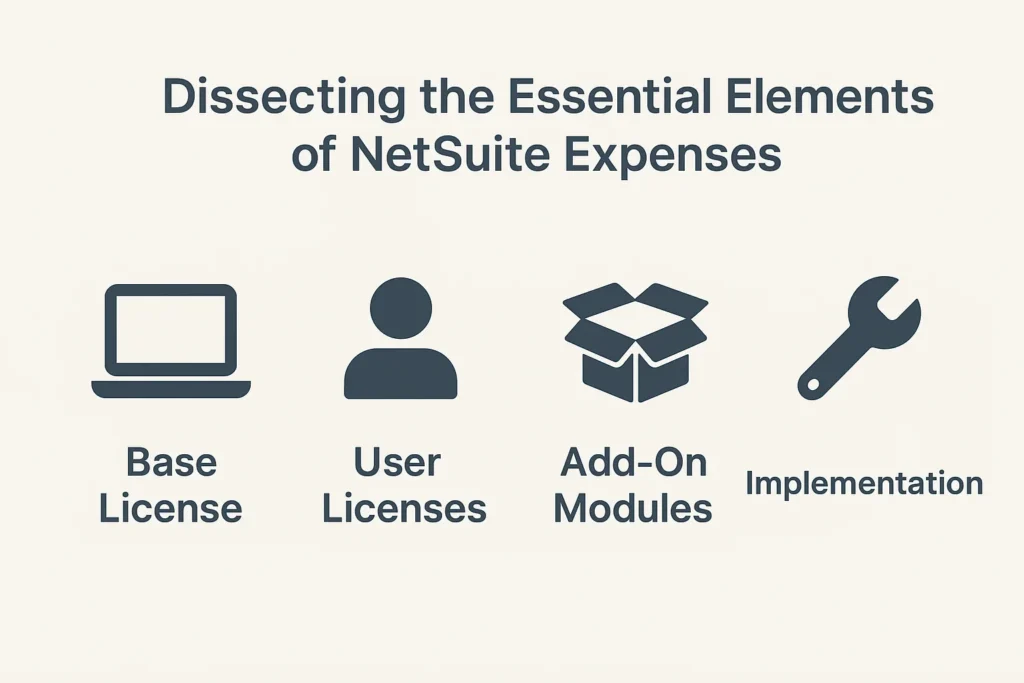 Dissecting the Essential Elements of NetSuite Expenses

Base License

User Licenses

Add-On Modules

Implementation