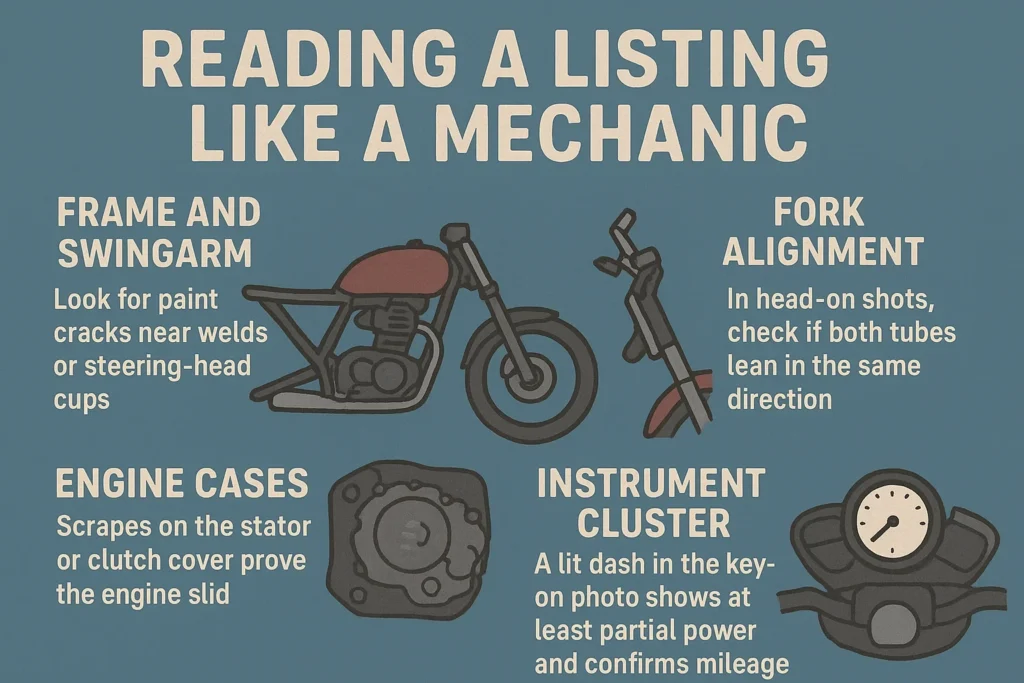 READING A LISTING LIKE A MECHANIC

FRAME AND SWINGARM

Look for paint cracks near welds or steering-head cups

FORK ALIGNMENT

In head-on shots, check if both tubes lean in the same direction

ENGINE CASES

Scrapes on the stator or clutch cover prove the engine slid

INSTRUMENT CLUSTER

A lit dash in the key-on photo shows at least partial power and confirms mileage