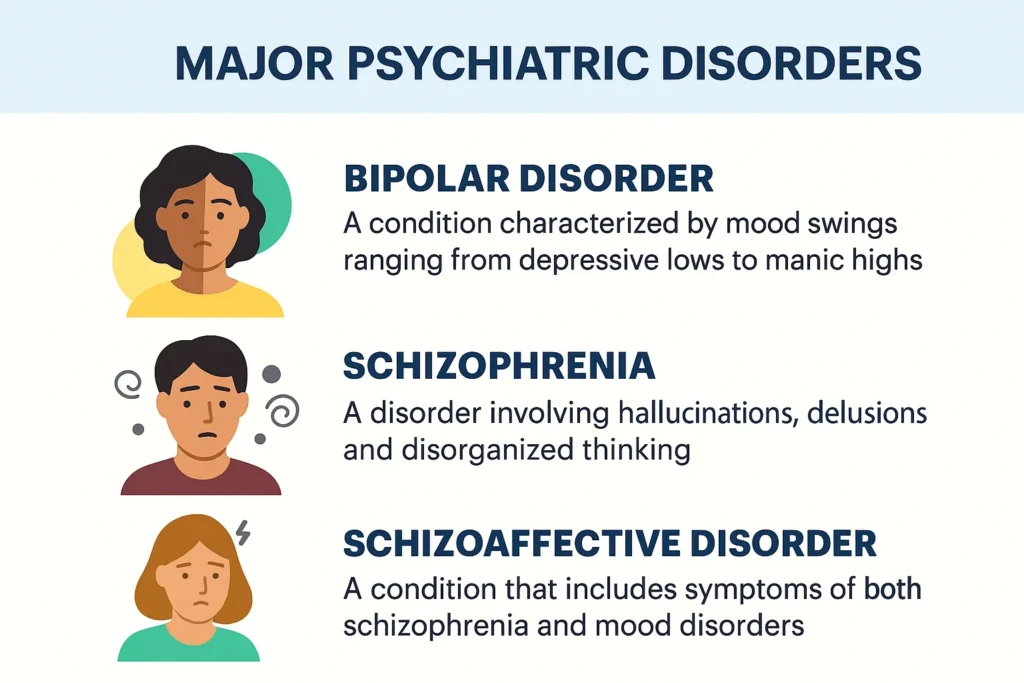 MAJOR PSYCHIATRIC DISORDERS

BIPOLAR DISORDER

A condition characterized by mood swings ranging from depressive lows to manic highs

SCHIZOPHRENIA

A disorder involving hallucinations, delusions and disorganized thinking

SCHIZOAFFECTIVE DISORDER

A condition that includes symptoms of both schizophrenia and mood disorders