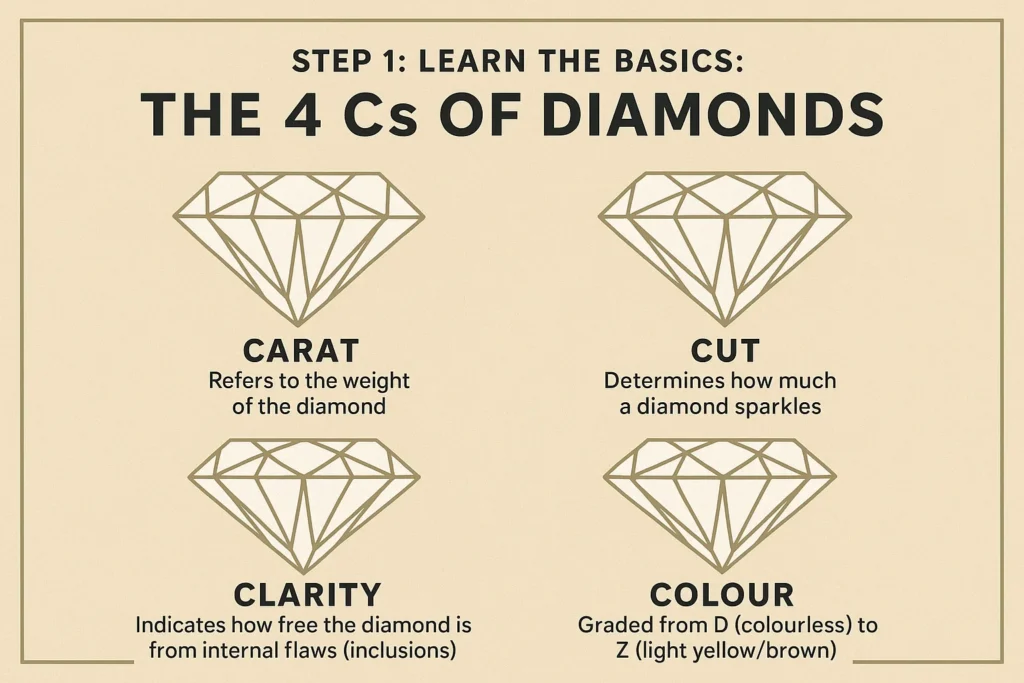 STEP 1: LEARN THE BASICS:
THE 4 Cs OF DIAMONDS

CARAT
Refers to the weight of the diamond

CUT
Determines how much a diamond sparkles

CLARITY
Indicates how free the diamond is from internal flaws (inclusions)

COLOUR
Graded from D (colourless) to Z (light yellow/brown)