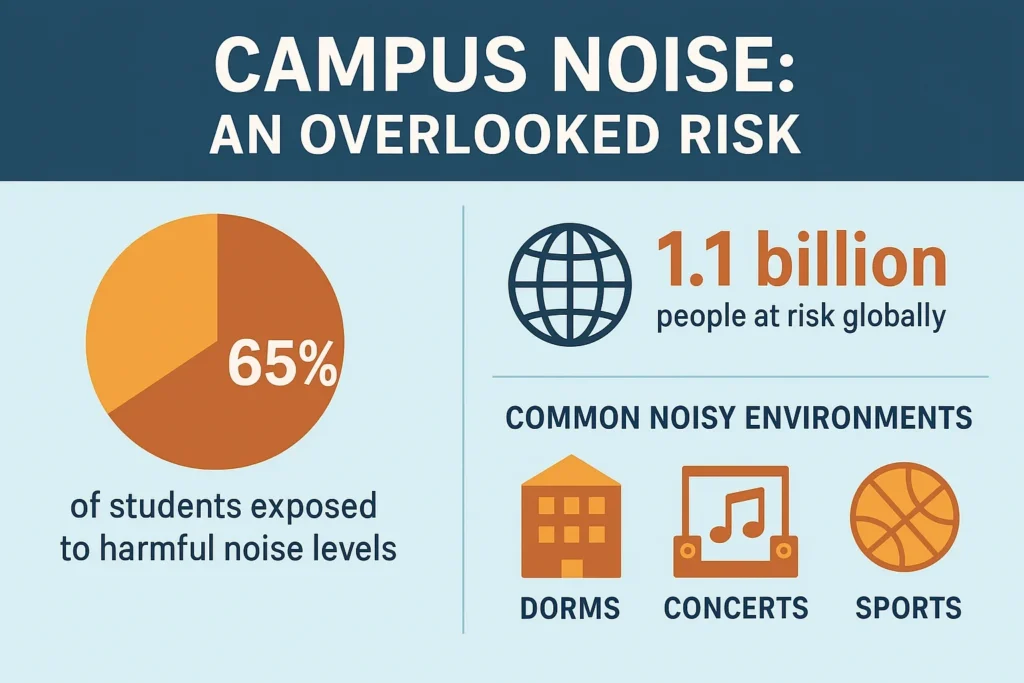 CAMPUS NOISE:
AN OVERLOOKED RISK

65%

of students exposed to harmful noise levels

1.1 billion
people at risk globally

COMMON NOISY ENVIRONMENTS

DORMS

CONCERTS

SPORTS