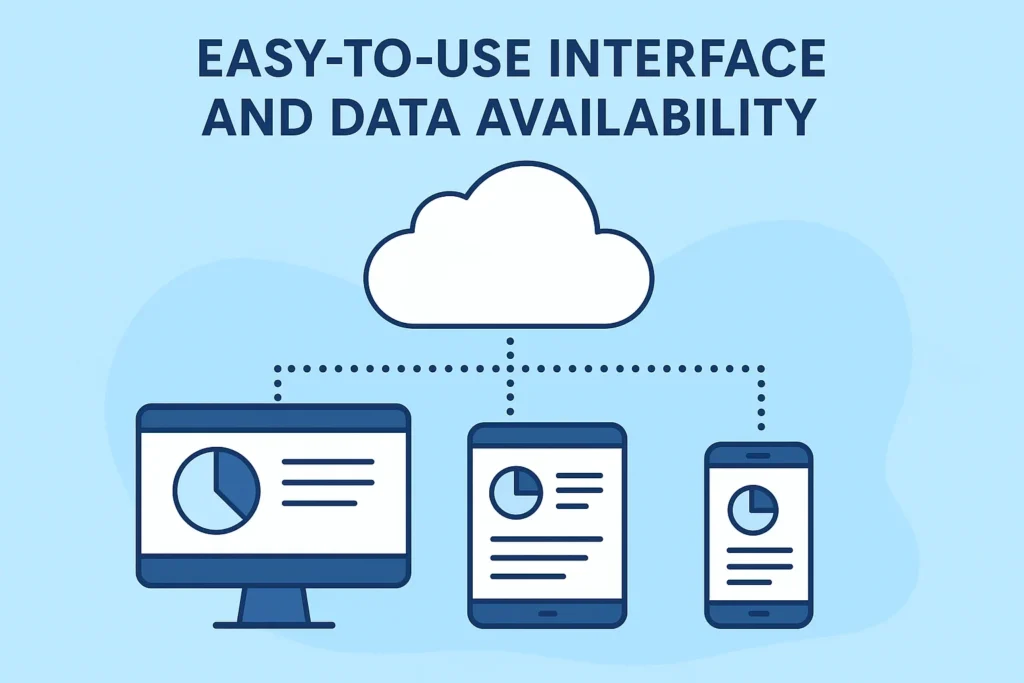 EASY-TO-USE INTERFACE AND DATA AVAILABILITY