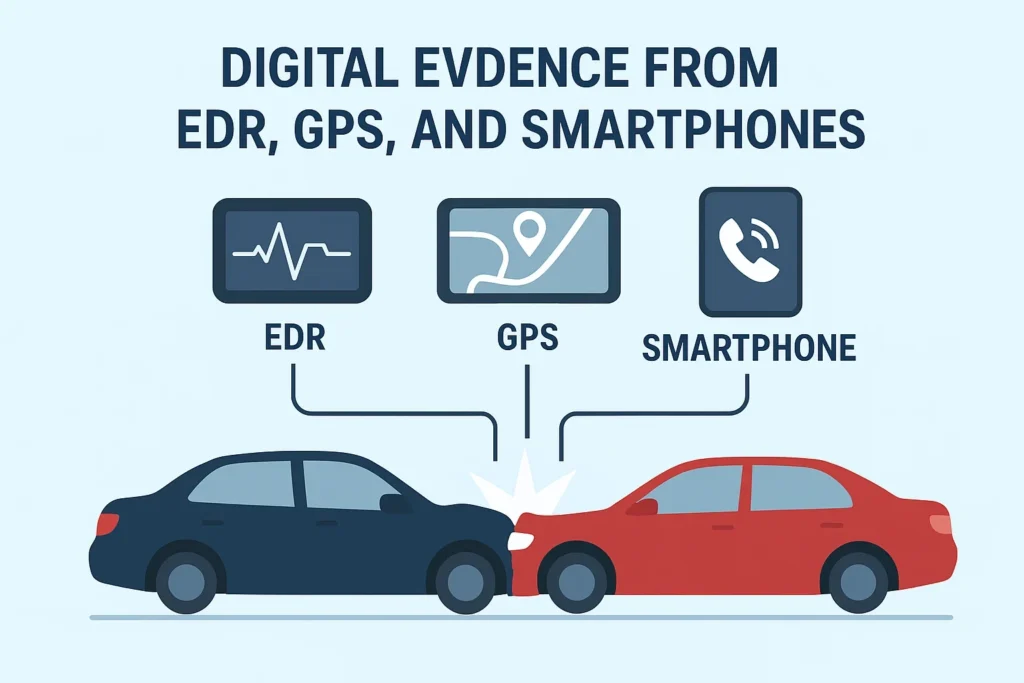 DIGITAL EVDENCE FROM
EDR, GPS, AND SMARTPHONES

EDR

GPS

SMARTPHONE