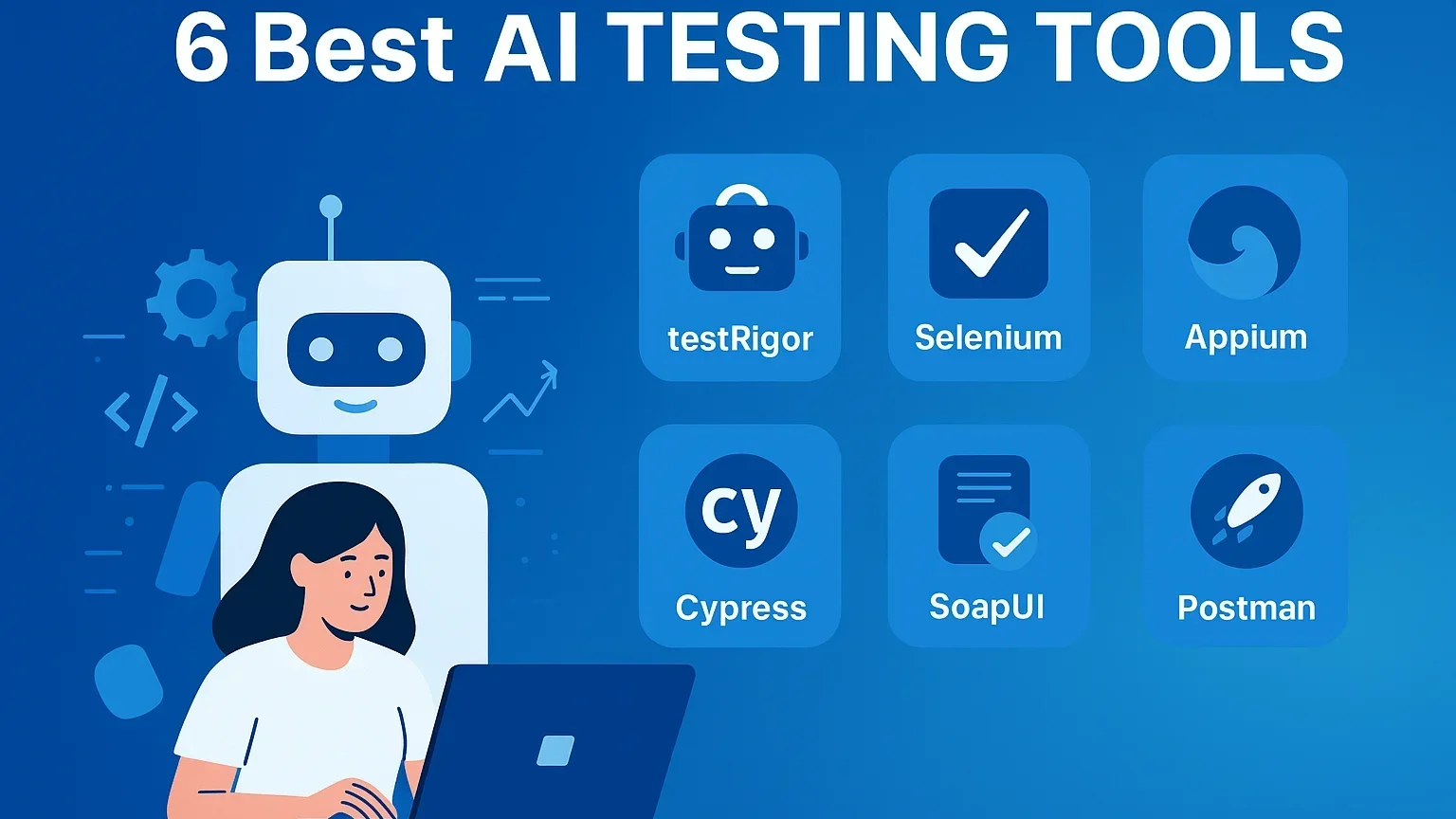 6 Best AI TESTING TOOLS

testRigor

Selenium

Appium

cy

Cypress

SoapUI

Postman